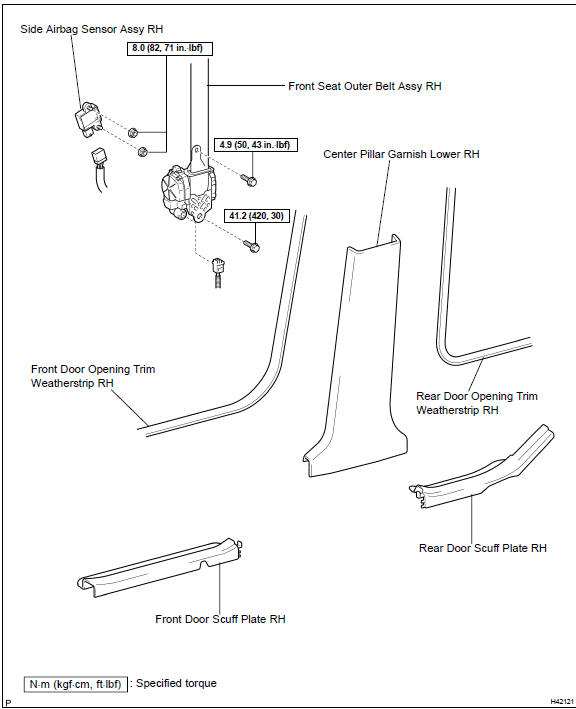 Side Airbag Sensor Assy RH

8.0 (82, 71 in.·lbf)

Front Seat Outer Belt Assy RH

4.9 (50, 43 in.·lbf)

Center Pillar Garnish Lower RH

41.2 (420, 30)

Front Door Opening Trim Weatherstrip RH

Rear Door Opening Trim Weatherstrip RH

Rear Door Scuff Plate RH

Front Door Scuff Plate RH

N·m (kgf·cm, ft·lbf) : Specified torque

P

H42121