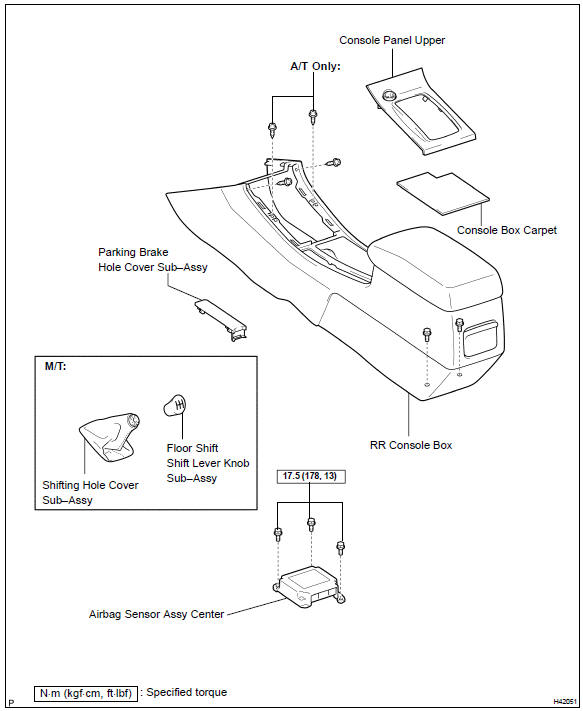 Console Panel Upper

A/T Only:

Console Box Carpet

Parking Brake
Hole Cover Sub–Assy

M/T:

Floor Shift
Shift Lever Knob
Sub–Assy

Shifting Hole Cover
Sub–Assy

RR Console Box

17.5 (178, 13)

Airbag Sensor Assy Center

N·m (kgf·cm, ft·lbf) : Specified torque

P

H42051