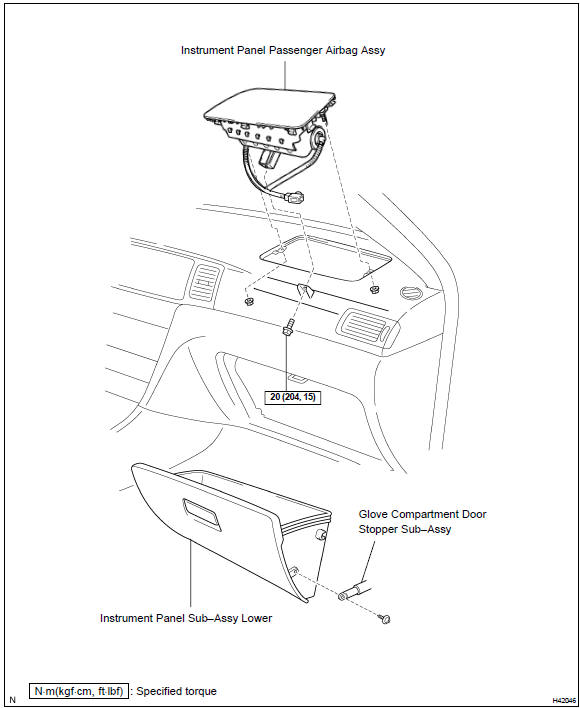 Instrument Panel Passenger Airbag Assy

20 (204, 15)

Glove Compartment Door Stopper Sub–Assy

Instrument Panel Sub–Assy Lower

N·m(kgf·cm, ft·lbf) : Specified torque

N

H42046