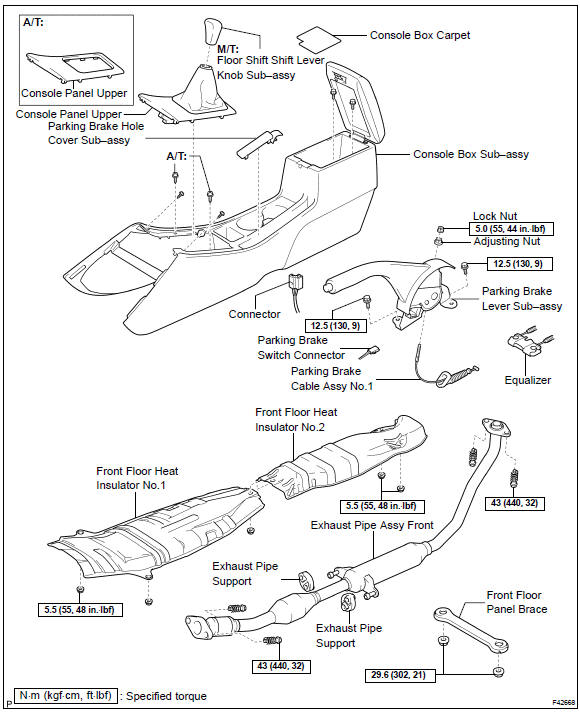 A/T:

Console Panel Upper

M/T:
Floor Shift Shift Lever Knob Sub–assy

Console Box Carpet

Console Panel Upper

Parking Brake Hole Cover Sub–assy

A/T:

Console Box Sub–assy

Lock Nut

5.0 (55, 44 in.·lbf)

Adjusting Nut

12.5 (130, 9)

Parking Brake Lever Sub–assy

Connector

12.5 (130, 9)

Parking Brake Switch Connector

Parking Brake Cable Assy No.1

Equalizer

Front Floor Heat Insulator No.2

Front Floor Heat Insulator No.1

5.5 (55, 48 in.·lbf)

43 (440, 32)

Exhaust Pipe Assy Front

Exhaust Pipe Support

5.5 (55, 48 in.·lbf)

Exhaust Pipe Support

Front Floor Panel Brace

43 (440, 32)

29.6 (302, 21)

N·m (kgf·cm, ft·lbf) : Specified torque

P

F42668