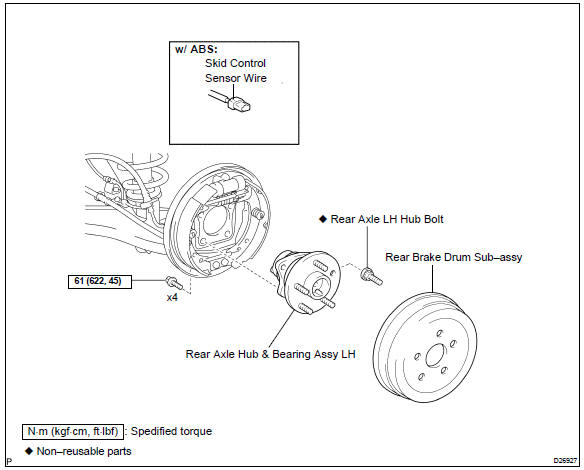 w/ ABS:
Skid Control Sensor Wire

◆ Rear Axle LH Hub Bolt

Rear Brake Drum Sub–assy

61 (622, 45)

x4

Rear Axle Hub & Bearing Assy LH

N·m (kgf·cm, ft·lbf) : Spedified torque

◆ Non–reusable parts

P

D26927