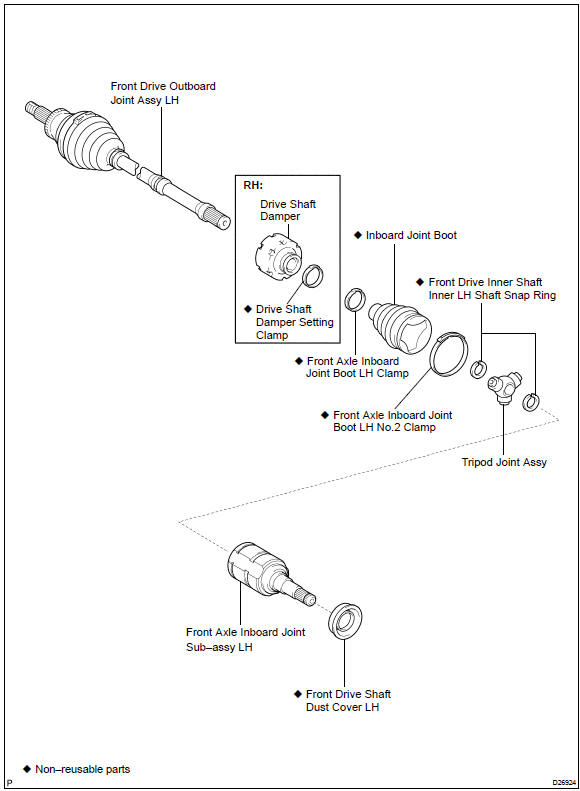 Front Drive Outboard Joint Assy LH

RH:

Drive Shaft Damper

◆ Drive Shaft Damper Setting Clamp

◆ Inboard Joint Boot

◆ Front Drive Inner Shaft Inner LH Shaft Snap Ring

◆ Front Axle Inboard Joint Boot LH Clamp

◆ Front Axle Inboard Joint Boot LH No.2 Clamp

Tripod Joint Assy

Front Axle Inboard Joint Sub–assy LH

◆ Front Drive Shaft Dust Cover LH

◆ Non–reusable parts

P

D26924