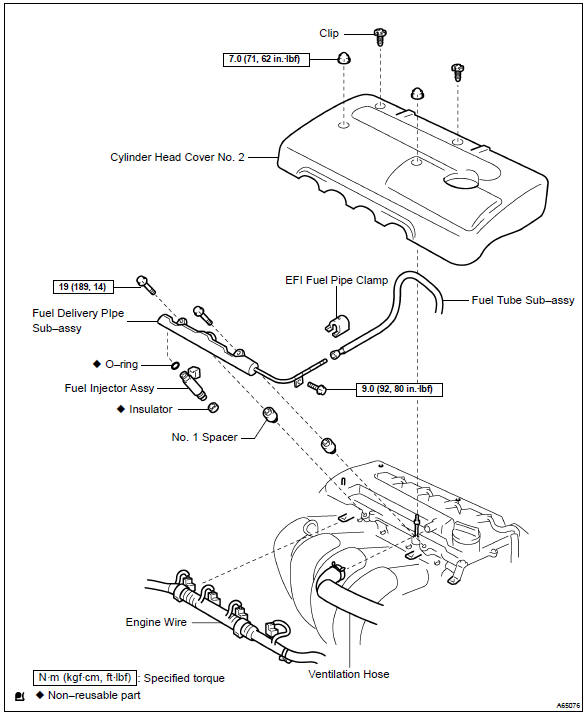 Clip

7.0 (71, 62 in.·lbf)

Cylinder Head Cover No. 2

19 (189, 14)

EFI Fuel Pipe Clamp

Fuel Tube Sub–assy

Fuel Delivery PIpe Sub–assy

◆ O–ring

Fuel Injector Assy

◆ Insulator

9.0 (92, 80 in.·lbf)

No. 1 Spacer

Engine Wire

Ventilation Hose

N·m (kgf·cm, ft·lbf) : Specified torque

◆ Non–reusable part

A65076